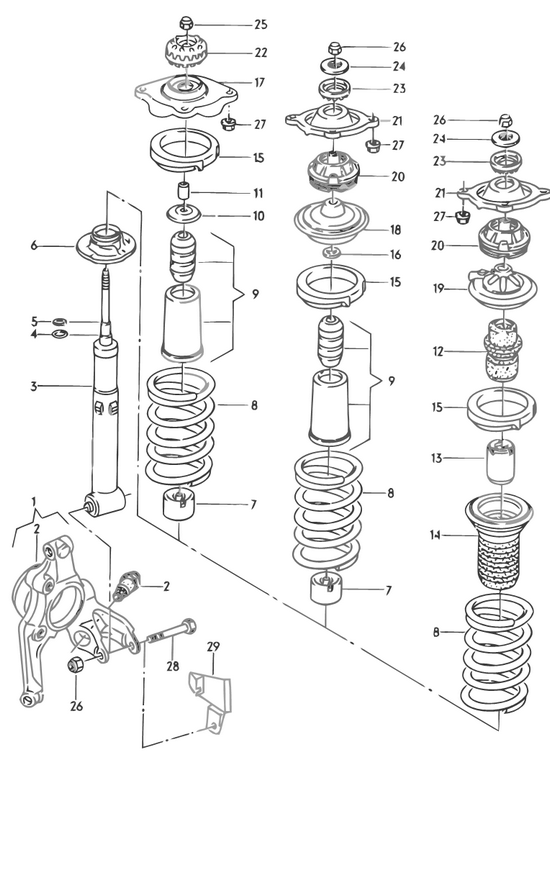 25
22
17
27
15
11
10
9
8
7
6
5
4
3
1
2
2
26
28
29
26
24
23
21
27
20
18
16
15
9
8
7
26
24
23
21
27
20
19
12
15
13
14
8